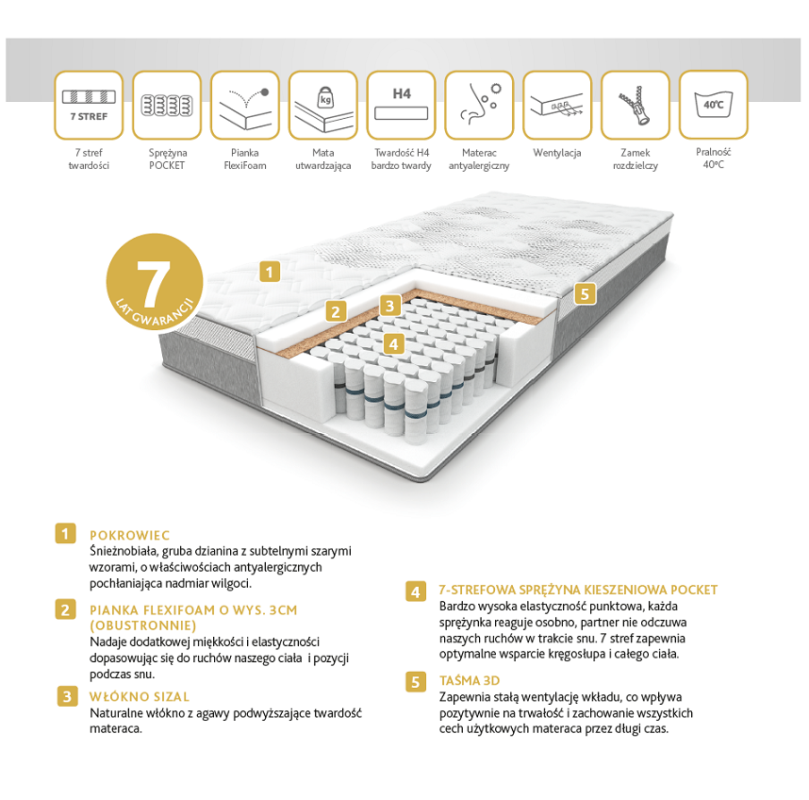 7 STREF

7 stref twardości

Sprężyna POCKET

Pianka FlexiFoam

kg

Mata utwardzająca

H4

Twardość H4 bardzo twardy

Materac antyalergiczny

Wentylacja

Zamek rozdzielczy

40°C

Pralność 40°C

7

LAT GWARANCJI

1

2

3

4

5

1 POKROWIEC
Śnieżnobiała, gruba dzianina z subtelnymi szarymi wzorami, o właściwościach antyalergicznych pochłaniająca nadmiar wilgoci.

2 PIANKA FLEXIFOAM O WYS. 3CM (OBUSTRONNIE)
Nadaje dodatkowej miękkości i elastyczności dopasowując się do ruchów naszego ciała i pozycji podczas snu.

3 WŁÓKNO SIZAL
Naturalne włókno z agawy podwyższające twardość materaca.

4 7-STREFOWA SPRĘŻYNA KIESZENIOWA POCKET
Bardzo wysoka elastyczność punktowa, każda sprężynka reaguje osobno, partner nie odczuwa naszych ruchów w trakcie snu. 7 stref zapewnia optymalne wsparcie kręgosłupa i całego ciała.

5 TAŚMA 3D
Zapewnia stałą wentylację wkładu, co wpływa pozytywnie na trwałość i zachowanie wszystkich cech użytkowych materaca przez długi czas.