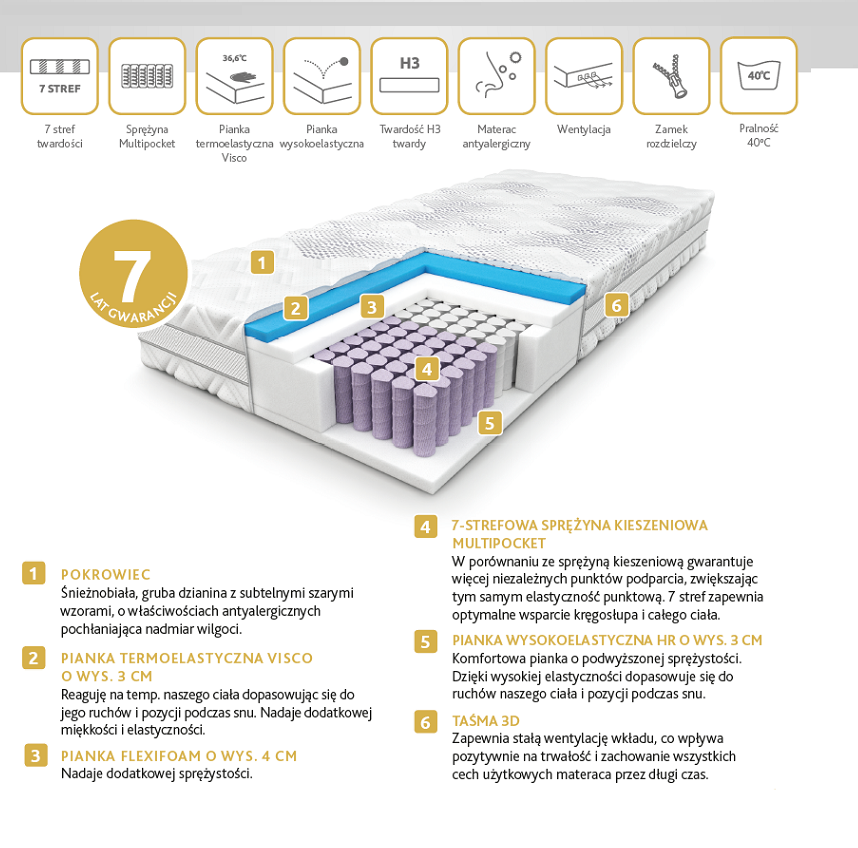 7 STREF

7 stref twardości

Sprężyna Multipocket

36,6°C

Pianka termoelastyczna Visco

Pianka wysokoelastyczna

H3

Twardość H3 twardy

Materac antyalergiczny

Wentylacja

Zamek rozdzielczy

40°C

Pralność 40°C

7 LAT GWARANCJI

1

2

3

4

5

6

1 POKROWIEC
Śnieżnobiała, gruba dzianina z subtelnymi szarymi wzorami, o właściwościach antyalergicznych pochłaniająca nadmiar wilgoci.

2 PIANKA TERMOELASTYCZNA VISCO O WYS. 3 CM
Reaguję na temp. naszego ciała dopasowując się do jego ruchów i pozycji podczas snu. Nadaje dodatkowej miękkości i elastyczności.

3 PIANKA FLEXIFOAM O WYS. 4 CM
Nadaje dodatkowej sprężystości.

4 7-STREFOWA SPRĘŻYNA KIESZENIOWA MULTIPOCKET
W porównaniu ze sprężyną kieszeniową gwarantuje więcej niezależnych punktów podparcia, zwiększając tym samym elastyczność punktową. 7 stref zapewnia optymalne wsparcie kręgosłupa i całego ciała.

5 PIANKA WYSOKOELASTYCZNA HR O WYS. 3 CM
Komfortowa pianka o podwyższonej sprężystości. Dzięki wysokiej elastyczności dopasowuje się do ruchów naszego ciała i pozycji podczas snu.

6 TAŚMA 3D
Zapewnia stałą wentylację wkładu, co wpływa pozytywnie na trwałość i zachowanie wszystkich cech użytkowych materaca przez długi czas.