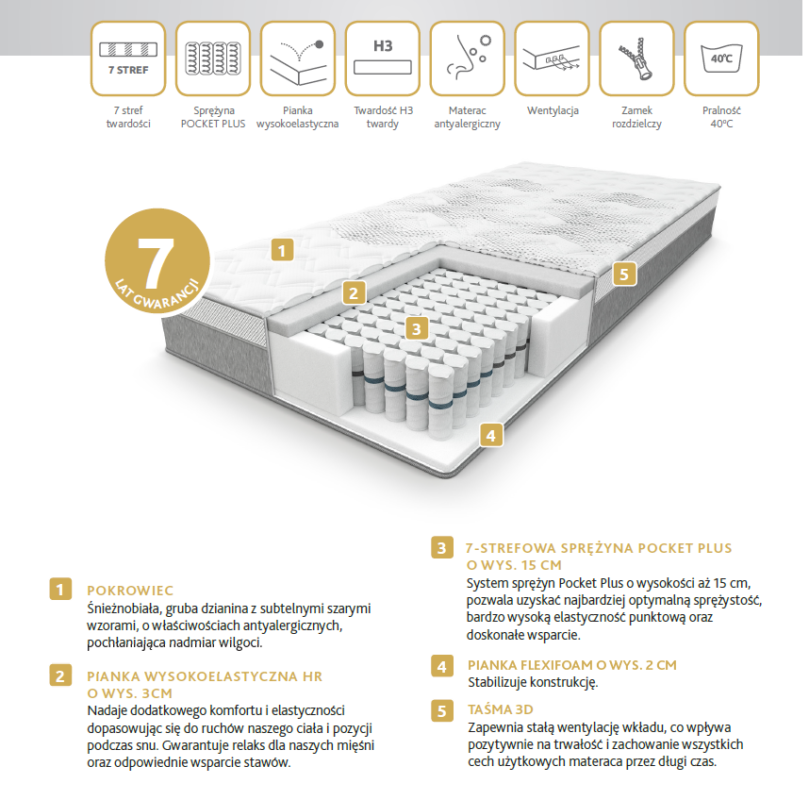 7 STREF

7 stref twardości

Sprężyna POCKET PLUS

Pianka wysokoelastyczna

H3

Twardość H3 twardy

Materac antyalergiczny

Wentylacja

Zamek rozdzielczy

40°C

Pralność 40°C

7

LAT GWARANCJI

1

2

3

4

5

1 POKROWIEC
Śnieżnobiała, gruba dzianina z subtelnymi szarymi wzorami, o właściwościach antyalergicznych, pochłaniająca nadmiar wilgoci.

2 PIANKA WYSOKOELASTYCZNA HR O WYS. 3CM
Nadaje dodatkowego komfortu i elastyczności dopasowując się do ruchów naszego ciała i pozycji podczas snu. Gwarantuje relaks dla naszych mięśni oraz odpowiednie wsparcie stawów.

3 7-STREFOWA SPRĘŻYNA POCKET PLUS O WYS. 15 CM
System sprężyn Pocket Plus o wysokości aż 15 cm, pozwala uzyskać najbardziej optymalną sprężystość, bardzo wysoką elastyczność punktową oraz doskonałe wsparcie.

4 PIANKA FLEXIFOAM O WYS. 2 CM
Stabilizuje konstrukcję.

5 TAŚMA 3D
Zapewnia stałą wentylację wkładu, co wpływa pozytywnie na trwałość i zachowanie wszystkich cech użytkowych materaca przez długi czas.